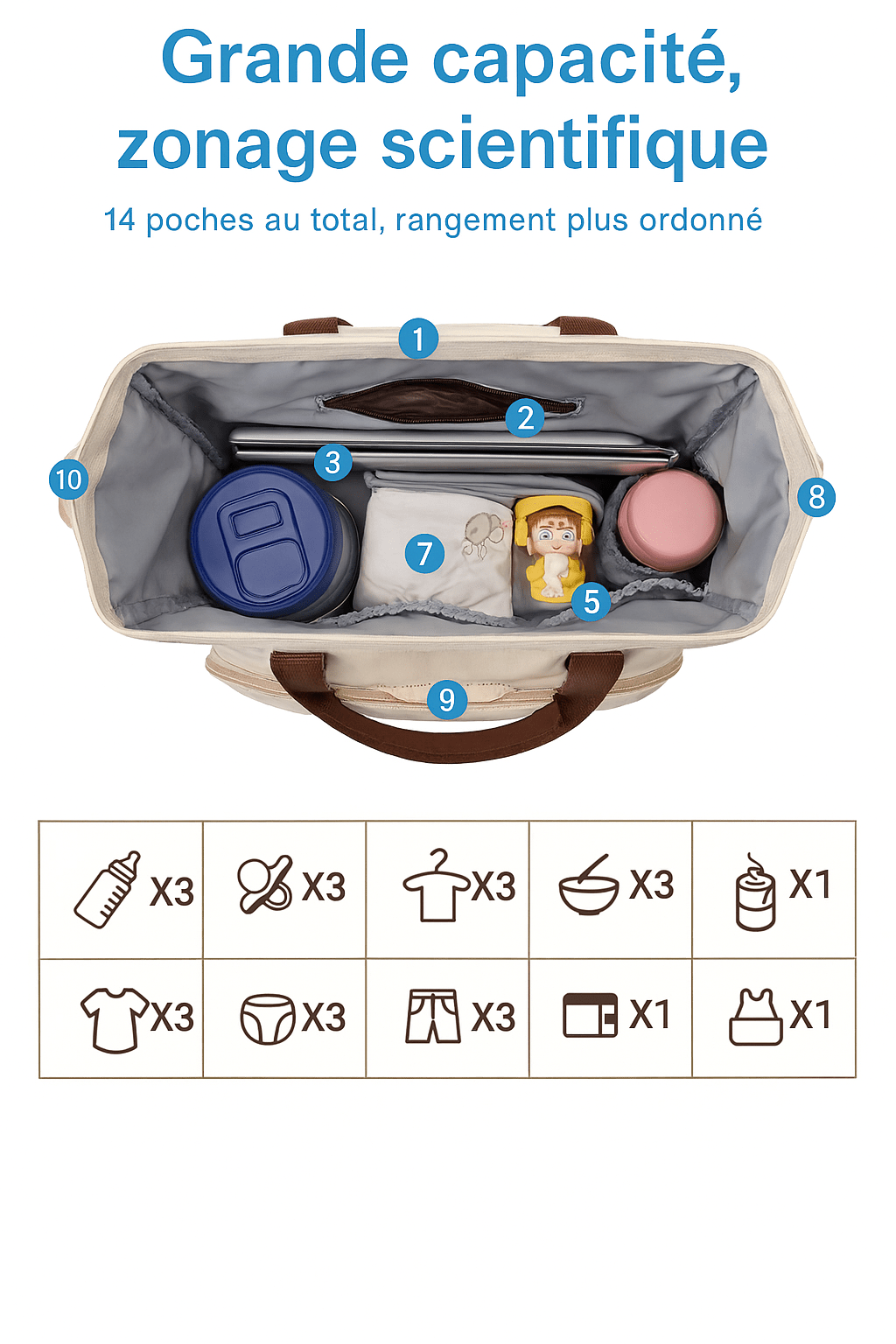 Grande capacité, zonage scientifique

14 poches au total, rangement plus ordonné

1
2
3
10
8
7
5
9

| X3 | X3 | X3 | X3 | X1 |
|---|---|---|---|---|
| X3 | X3 | X3 | X1 | X1 |